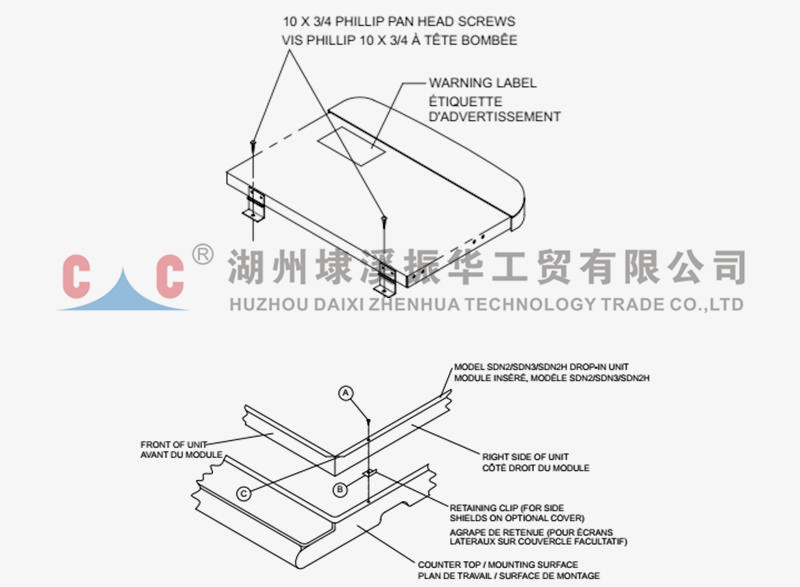 10 X 3/4 PHILLIP PAN HEAD SCREWS
VIS PHILLIP 10 X 3/4 À TÊTE BOMBÉE

WARNING LABEL
ÉTIQUETTE
D'ADVERTISSEMENT

C C ®
湖州埭溪振华工贸有限公司
HUZHOU DAIXI ZHENHUA TECHNOLOGY TRADE CO.,LTD

MODEL SDN2/SDN3/SDN2H DROP-IN UNIT
MODULE INSÉRÉ, MODÈLE SDN2/SDN3/SDN2H

A

FRONT OF UNIT
AVANT DU MODULE

RIGHT SIDE OF UNIT
CÔTÉ DROIT DU MODULE

C

B

RETAINING CLIP (FOR SIDE SHIELDS ON OPTIONAL COVER)
AGRAPE DE RETENUE (POUR ÉCRANS LATERAUX SUR COUVERCLE FACULTATIF)

COUNTER TOP / MOUNTING SURFACE
PLAN DE TRAVAIL / SURFACE DE MONTAGE